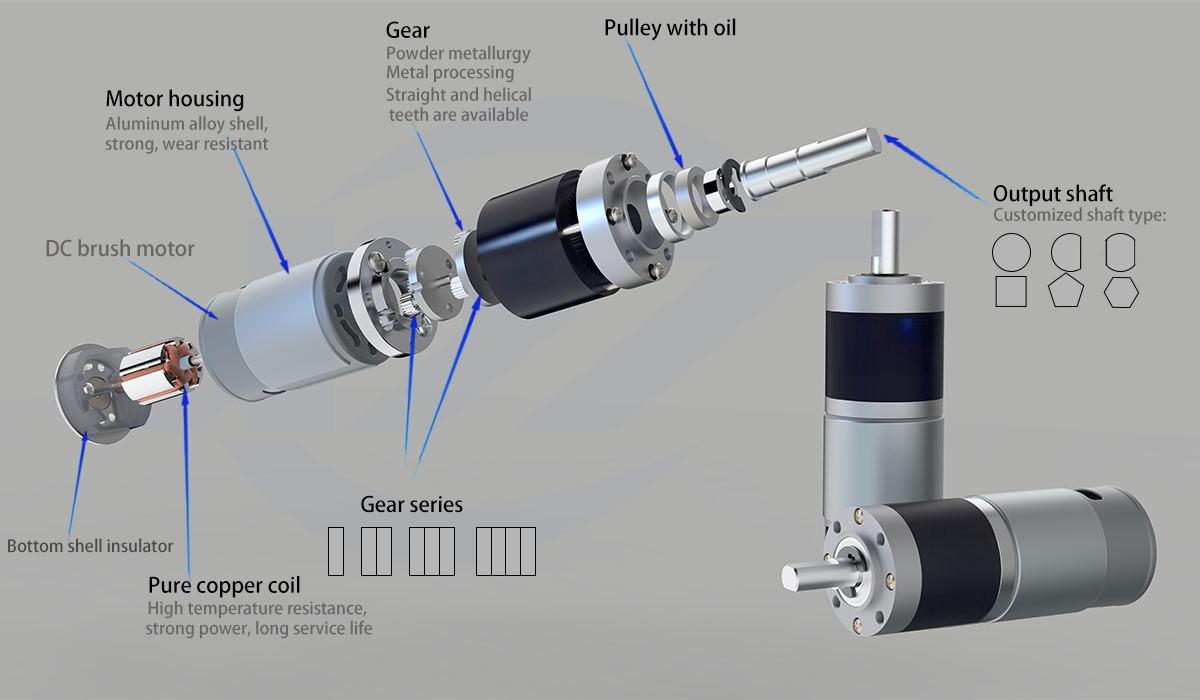 Gear
Powder metallurgy
Metal processing
Straight and helical teeth are available

Pulley with oil

Motor housing
Aluminum alloy shell, strong, wear resistant

Output shaft
Customized shaft type:

DC brush motor

Gear series

Bottom shell insulator

Pure copper coil
High temperature resistance, strong power, long service life